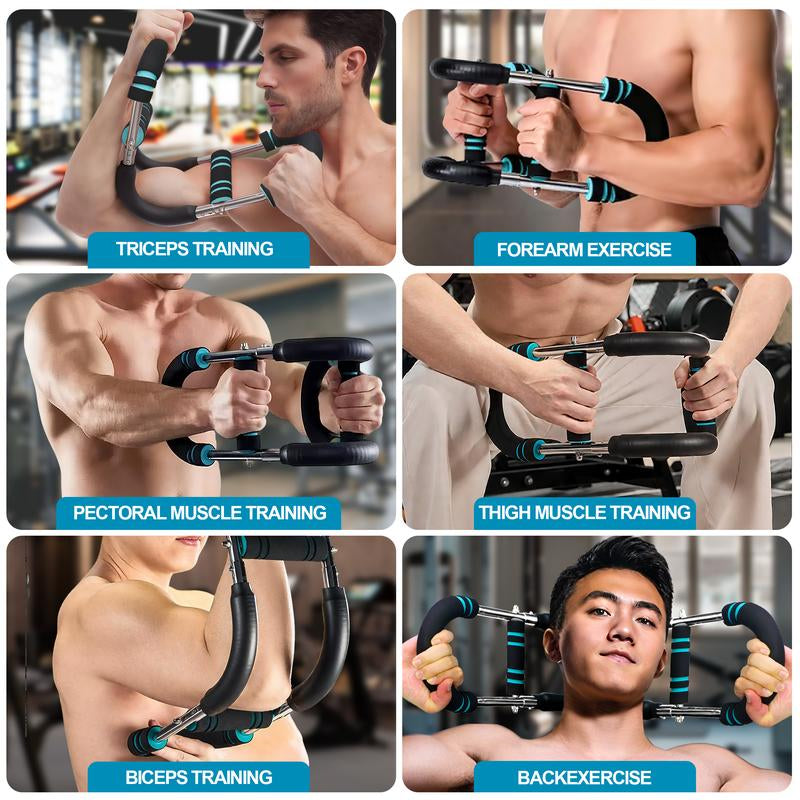 TRICEPS TRAINING

FOREARM EXERCISE

PECTORAL MUSCLE TRAINING

THIGH MUSCLE TRAINING

BICEPS TRAINING

BACKEXERCISE