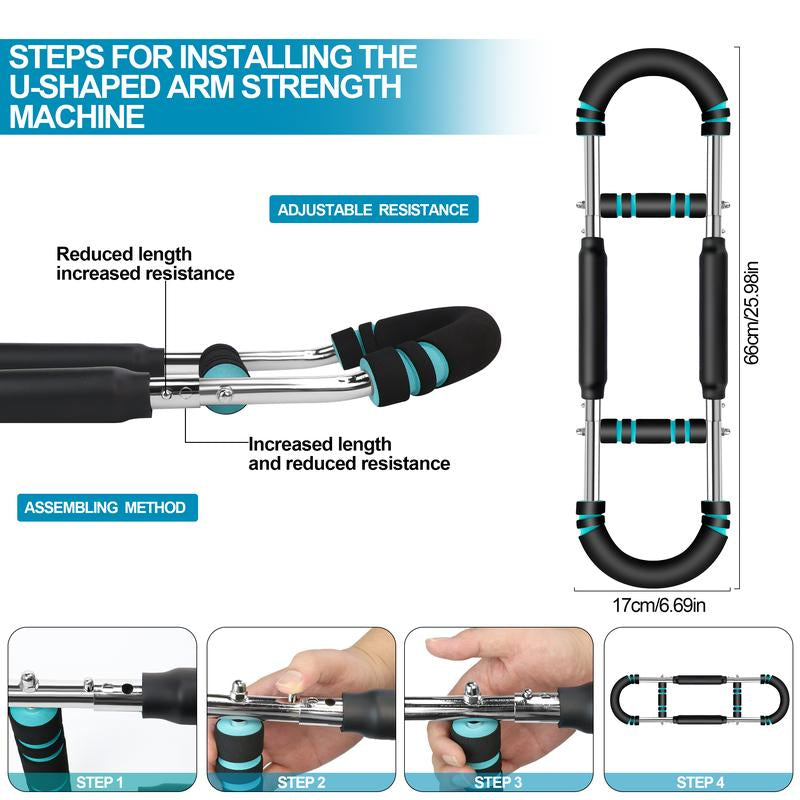 STEPS FOR INSTALLING THE U-SHAPED ARM STRENGTH MACHINE

ADJUSTABLE RESISTANCE

Reduced length increased resistance

Increased length and reduced resistance

ASSEMBLING METHOD

66cm/25.98in

17cm/6.69in

STEP 1

STEP 2

STEP 3

STEP 4